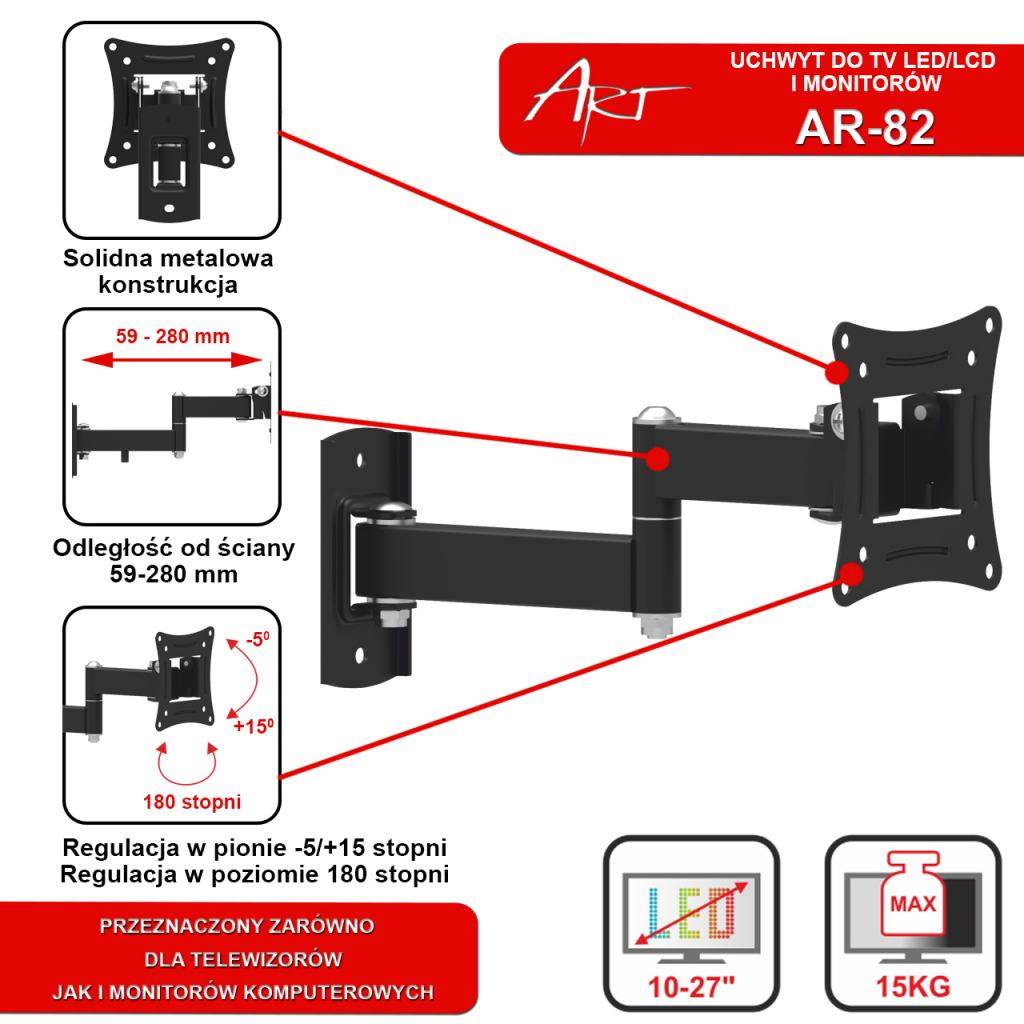 ART

UCHWYT DO TV LED/LCD I MONITORÓW

AR-82

Solidna metalowa konstrukcja

59 - 280 mm

Odległość od ściany 59-280 mm

$-5^0$

$+15^0$

180 stopni

Regulacja w pionie -5/+15 stopni
Regulacja w poziomie 180 stopni

PRZEZNACZONY ZARÓWNO DLA TELEWIZORÓW JAK I MONITORÓW KOMPUTEROWYCH

LED

10-27"

MAX

15KG