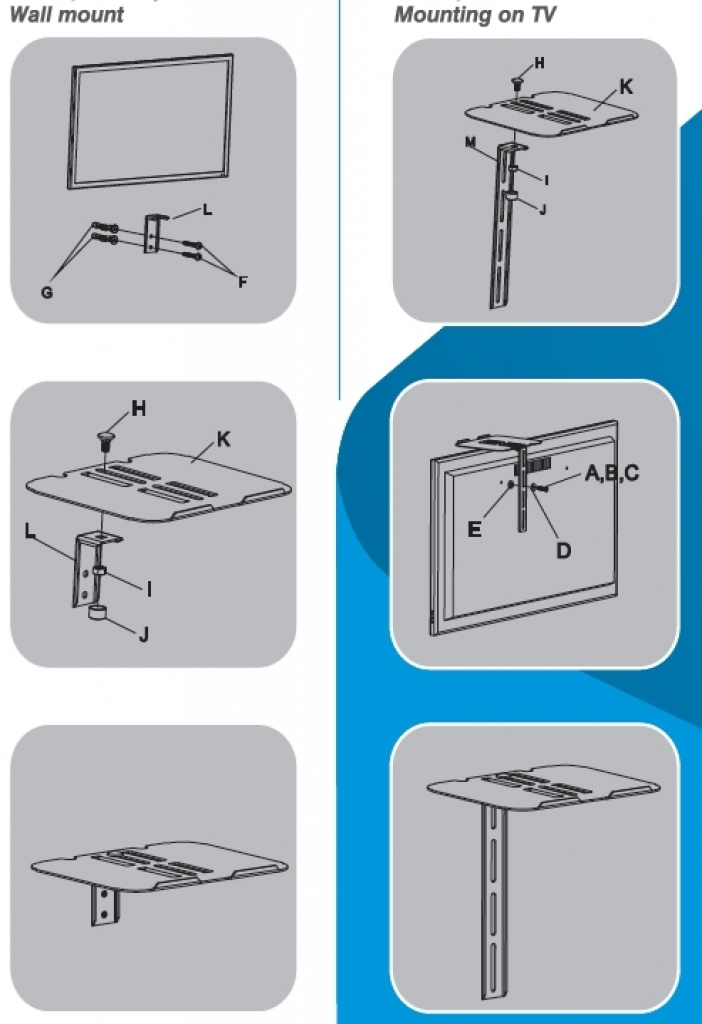 Wall mount

L
G
F

H
K
L
I
J

Mounting on TV

H
K
M
I
J

A,B,C
E
D