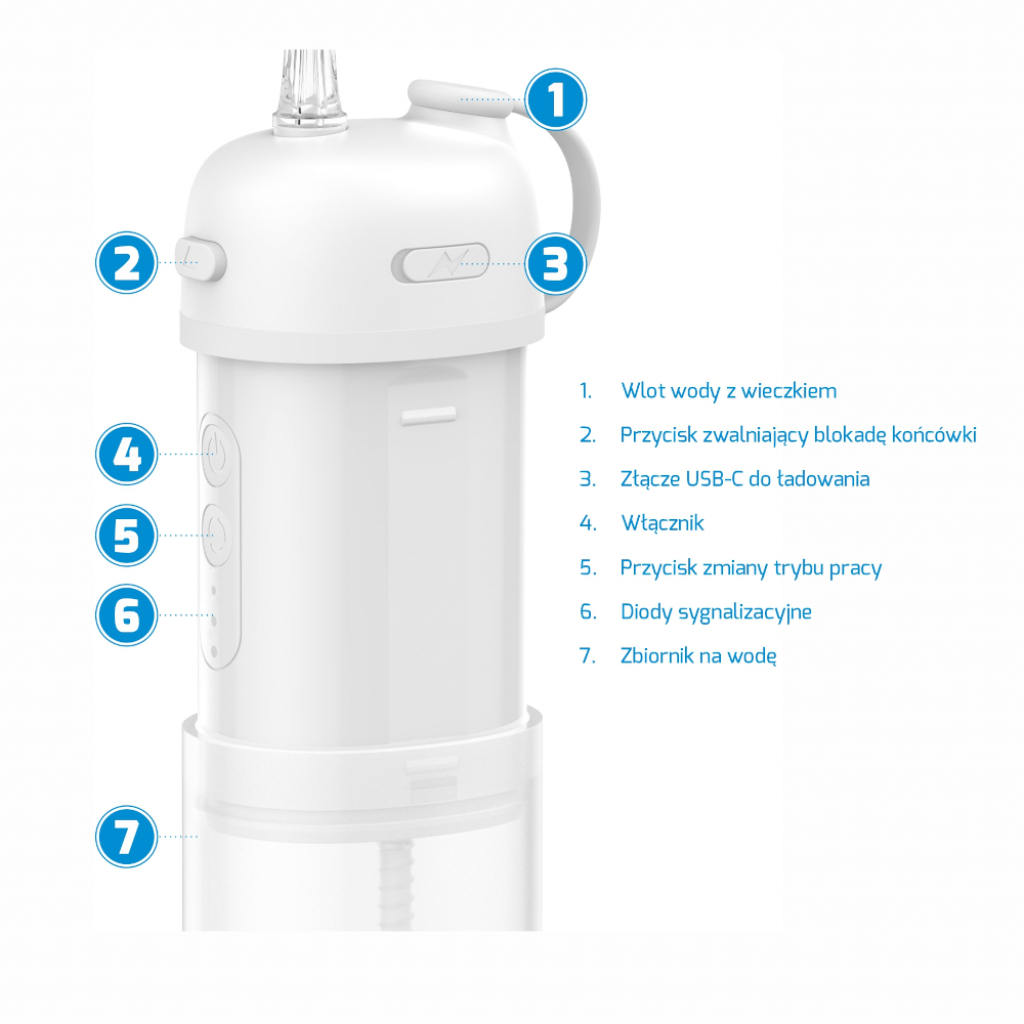 1
2
3
4
5
6
7

1. Wlot wody z wieczkiem
2. Przycisk zwalniający blokadę końcówki
3. Złącze USB-C do ładowania
4. Włącznik
5. Przycisk zmiany trybu pracy
6. Diody sygnalizacyjne
7. Zbiornik na wodę